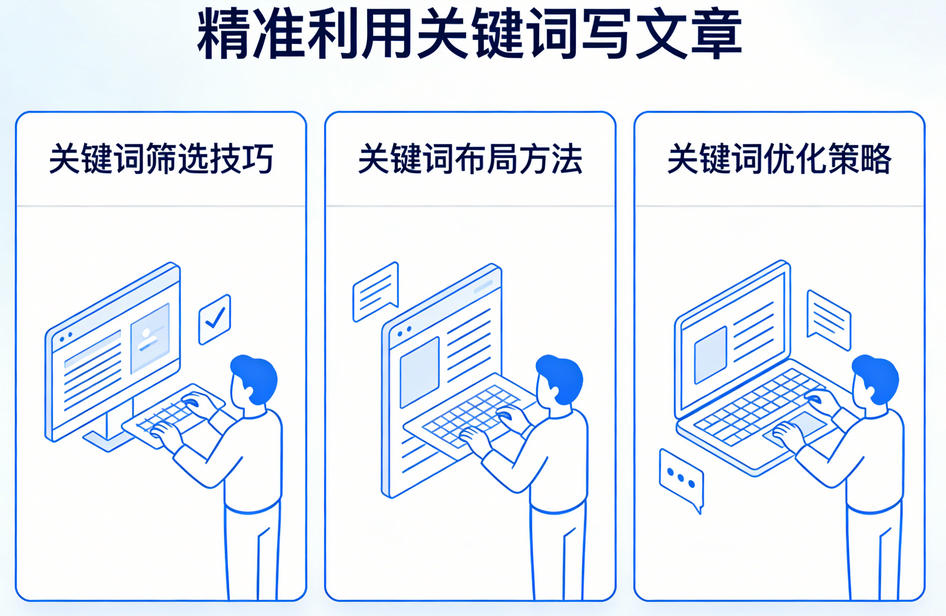 精准利用关键词写文章

关键词筛选技巧

关键词布局方法

关键词优化策略